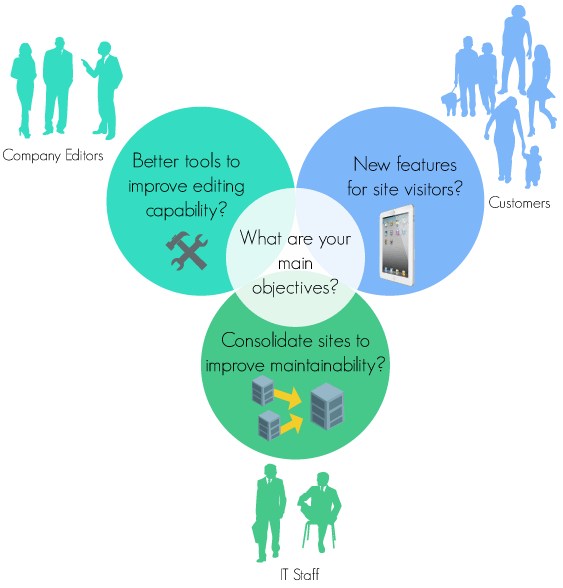 Company Editors

Better tools to improve editing capability?

New features for site visitors?

Customers

What are your main objectives?

Consolidate sites to improve maintainability?

IT Staff